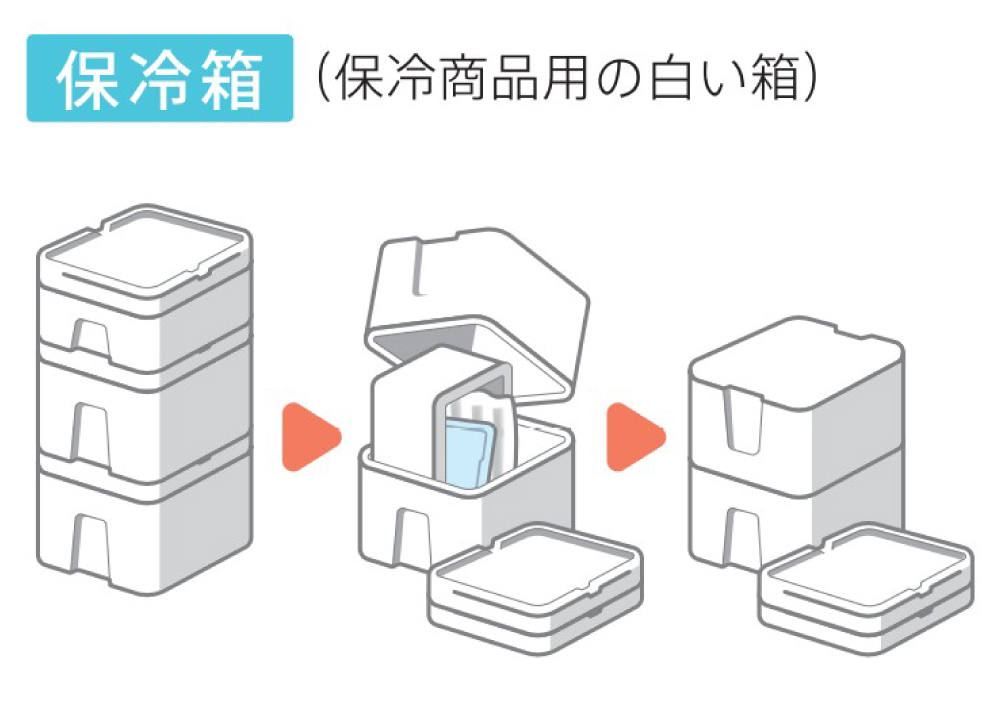 保冷箱 (保冷商品用の白い箱)